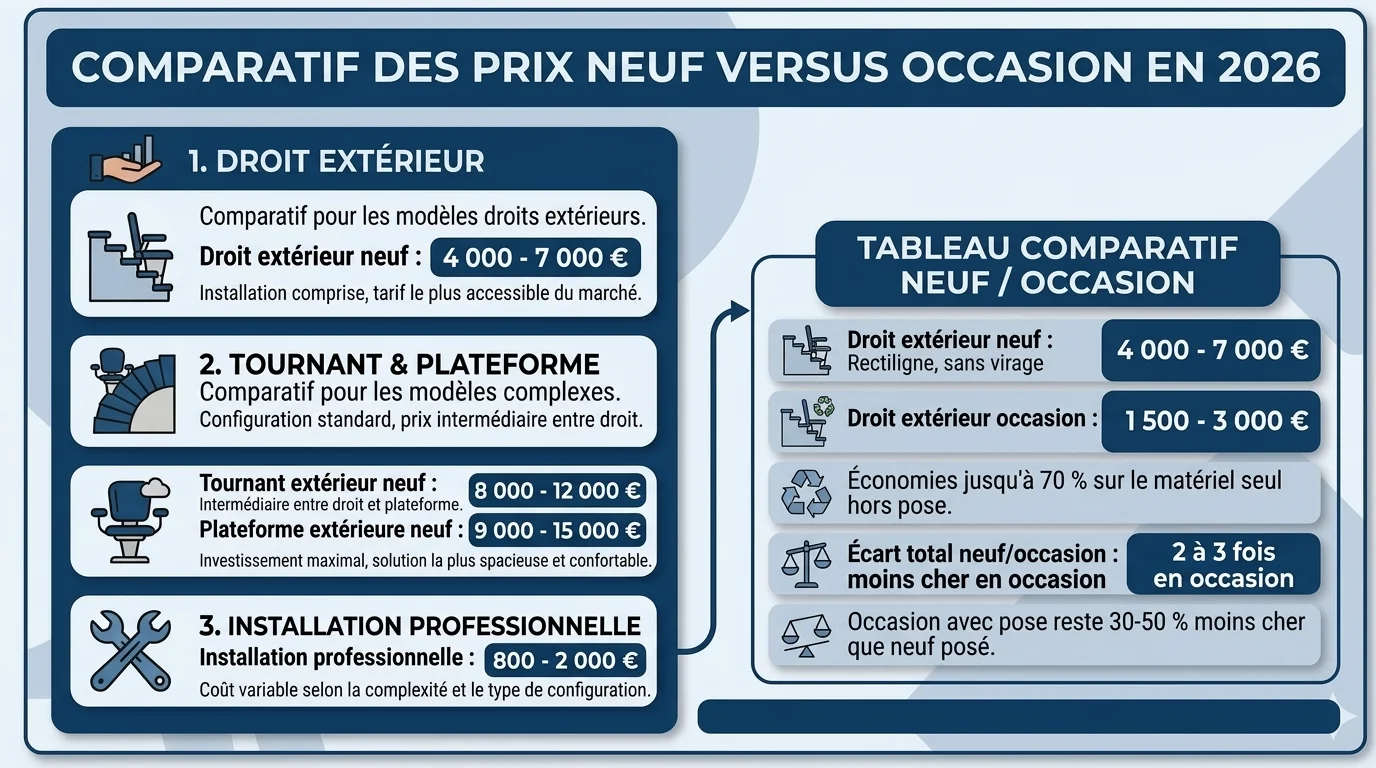 COMPARATIF DES PRIX NEUF VERSUS OCCASION EN 2026

1. DROIT EXTÉRIEUR

Comparatif pour les modèles droits extérieurs.

Droit extérieur neuf : 4 000 - 7 000 €

Installation comprise, tarif le plus accessible du marché.

2. TOURNANT & PLATEFORME

Comparatif pour les modèles complexes.

Configuration standard, prix intermédiaire entre droit.

Tournant extérieur neuf : 8 000 - 12 000 €

Intermédiaire entre droit et plateforme.

Plateforme extérieure neuf : 9 000 - 15 000 €

Investissement maximal, solution la plus spacieuse et confortable.

3. INSTALLATION PROFESSIONNELLE

Installation professionnelle : 800 - 2 000 €

Coût variable selon la complexité et le type de configuration.

TABLEAU COMPARATIF NEUF / OCCASION

Droit extérieur neuf : Rectiligne, sans virage 4 000 - 7 000 €

Droit extérieur occasion : 1 500 - 3 000 €

Économies jusqu'à 70 % sur le matériel seul hors pose.

Écart total neuf/occasion : moins cher en occasion 2 à 3 fois en occasion

Occasion avec pose reste 30-50 % moins cher que neuf posé.