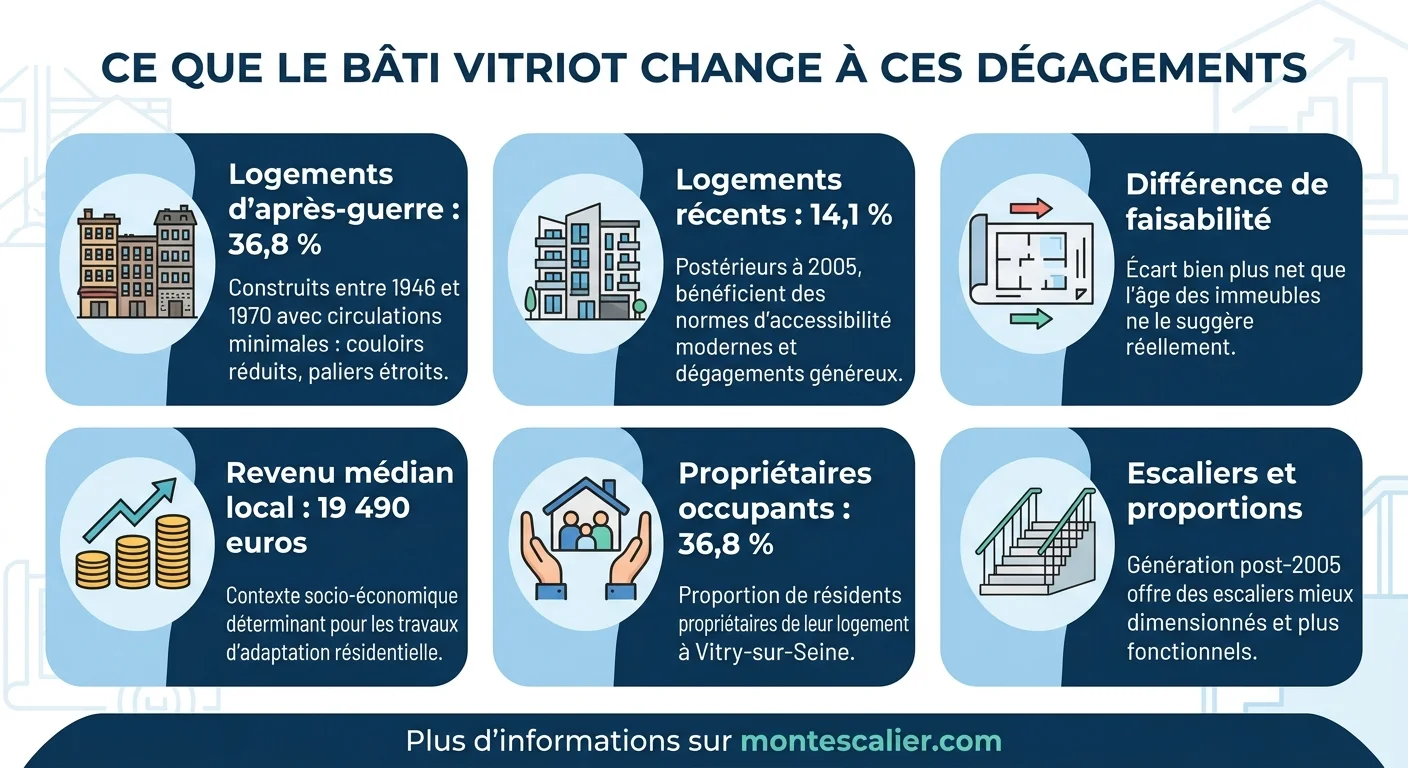 CE QUE LE BÂTI VITRIOT CHANGE À CES DÉGAGEMENTS

Logements d'après-guerre : 36,8 %

Construits entre 1946 et 1970 avec circulations minimales : couloirs réduits, paliers étroits.

Logements récents : 14,1 %

Postérieurs à 2005, bénéficient des normes d'accessibilité modernes et dégagements généreux.

Différence de faisabilité

Écart bien plus net que l'âge des immeubles ne le suggère réellement.

Revenu médian local : 19 490 euros

Contexte socio-économique déterminant pour les travaux d'adaptation résidentielle.

Propriétaires occupants : 36,8 %

Proportion de résidents propriétaires de leur logement à Vitry-sur-Seine.

Escaliers et proportions

Génération post-2005 offre des escaliers mieux dimensionnés et plus fonctionnels.

Plus d'informations sur montescalier.com